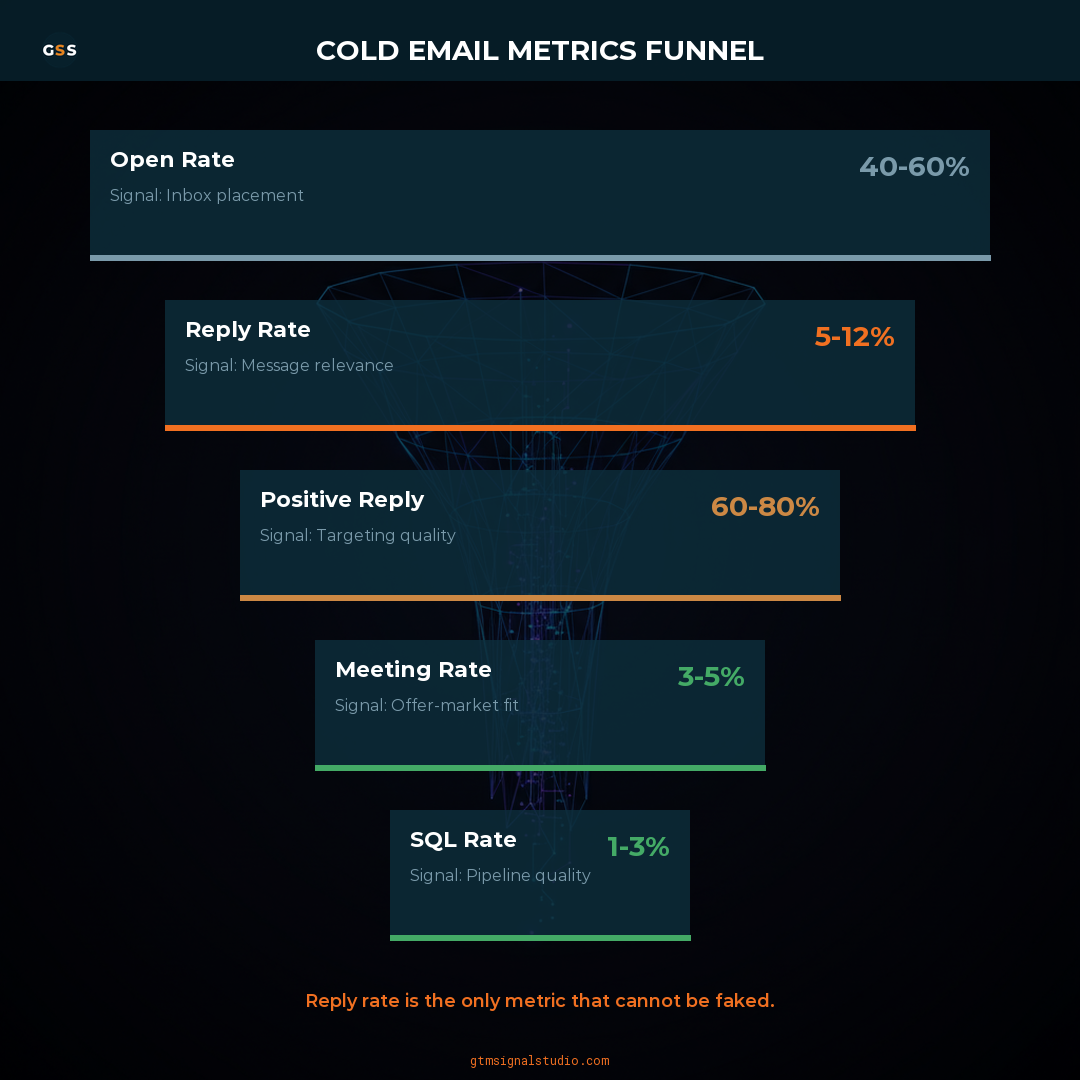 GSS

COLD EMAIL METRICS FUNNEL

Open Rate
Signal: Inbox placement
40-60%

Reply Rate
Signal: Message relevance
5-12%

Positive Reply
Signal: Targeting quality
60-80%

Meeting Rate
Signal: Offer-market fit
3-5%

SQL Rate
Signal: Pipeline quality
1-3%

Reply rate is the only metric that cannot be faked.

gtmsignalstudio.com