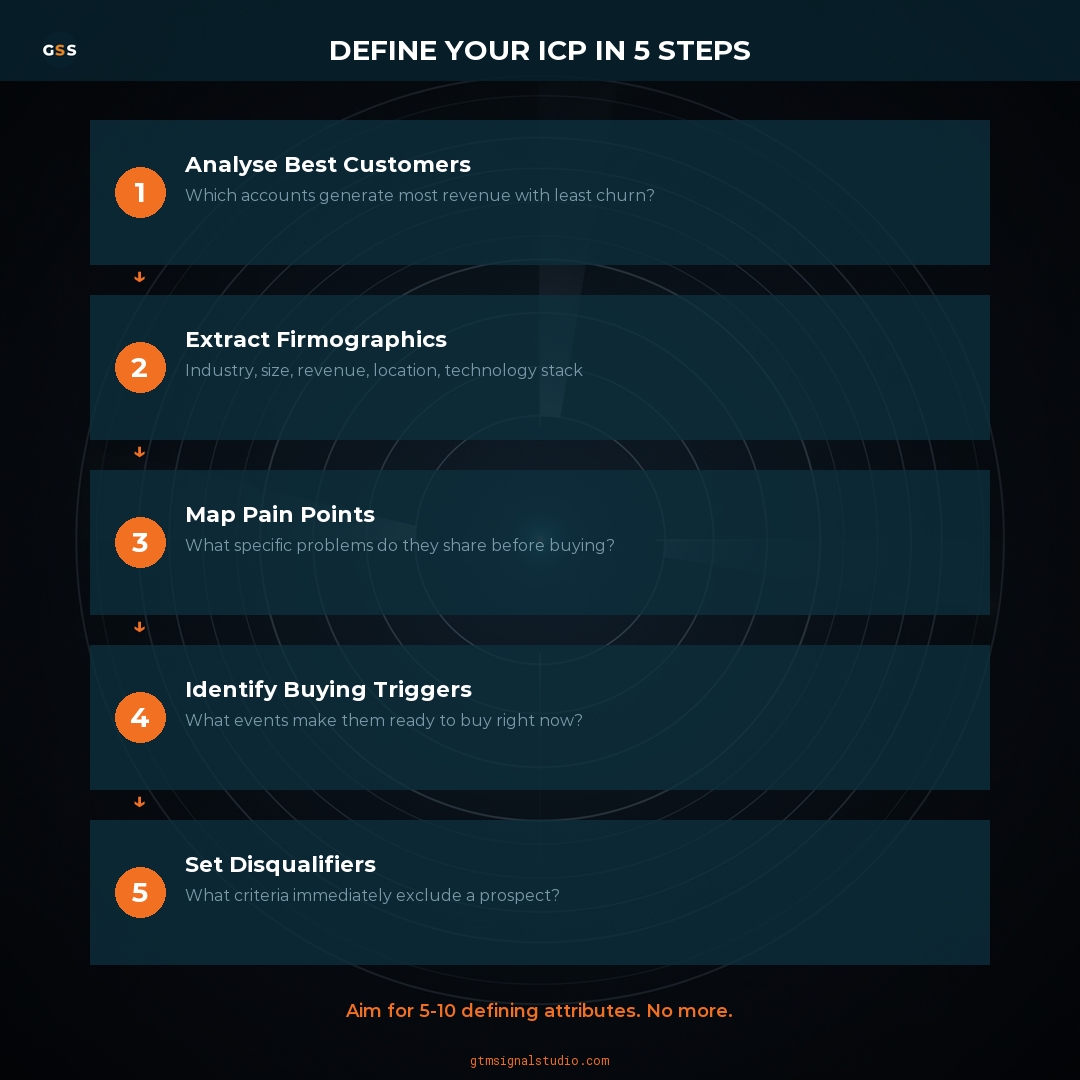 GSS

DEFINE YOUR ICP IN 5 STEPS

1
Analyse Best Customers
Which accounts generate most revenue with least churn?

2
Extract Firmographics
Industry, size, revenue, location, technology stack

3
Map Pain Points
What specific problems do they share before buying?

4
Identify Buying Triggers
What events make them ready to buy right now?

5
Set Disqualifiers
What criteria immediately exclude a prospect?

Aim for 5-10 defining attributes. No more.

gtmsignalstudio.com